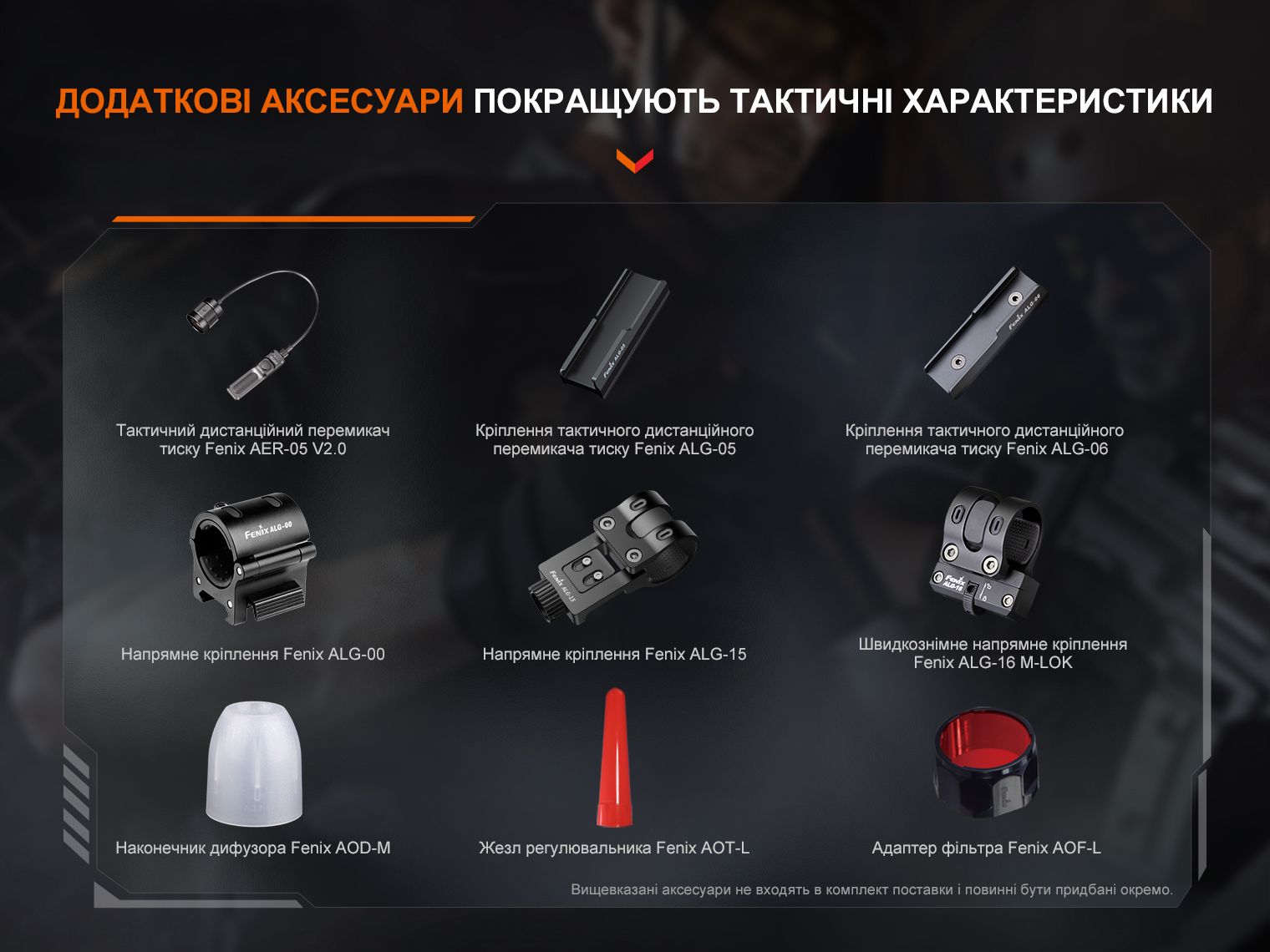 ДОДАТКОВІ АКСЕСУАРИ ПОКРАЩУЮТЬ ТАКТИЧНІ ХАРАКТЕРИСТИКИ

Тактичний дистанційний перемикач тиску Fenix AER-05 V2.0

Fenix ALG-05

Кріплення тактичного дистанційного перемикача тиску Fenix ALG-05

Fenix ALG-06

Кріплення тактичного дистанційного перемикача тиску Fenix ALG-06

Fenix ALG-00

Напрямне кріплення Fenix ALG-00

Fenix ALG-15

Напрямне кріплення Fenix ALG-15

Fenix ALG-16

Швидкознімне напрямне кріплення Fenix ALG-16 M-LOK

Наконечник дифузора Fenix AOD-M

Жезл регулювальника Fenix AOT-L

Fenix

Адаптер фільтра Fenix AOF-L

Вищевказані аксесуари не входять в комплект поставки і повинні бути придбані окремо.