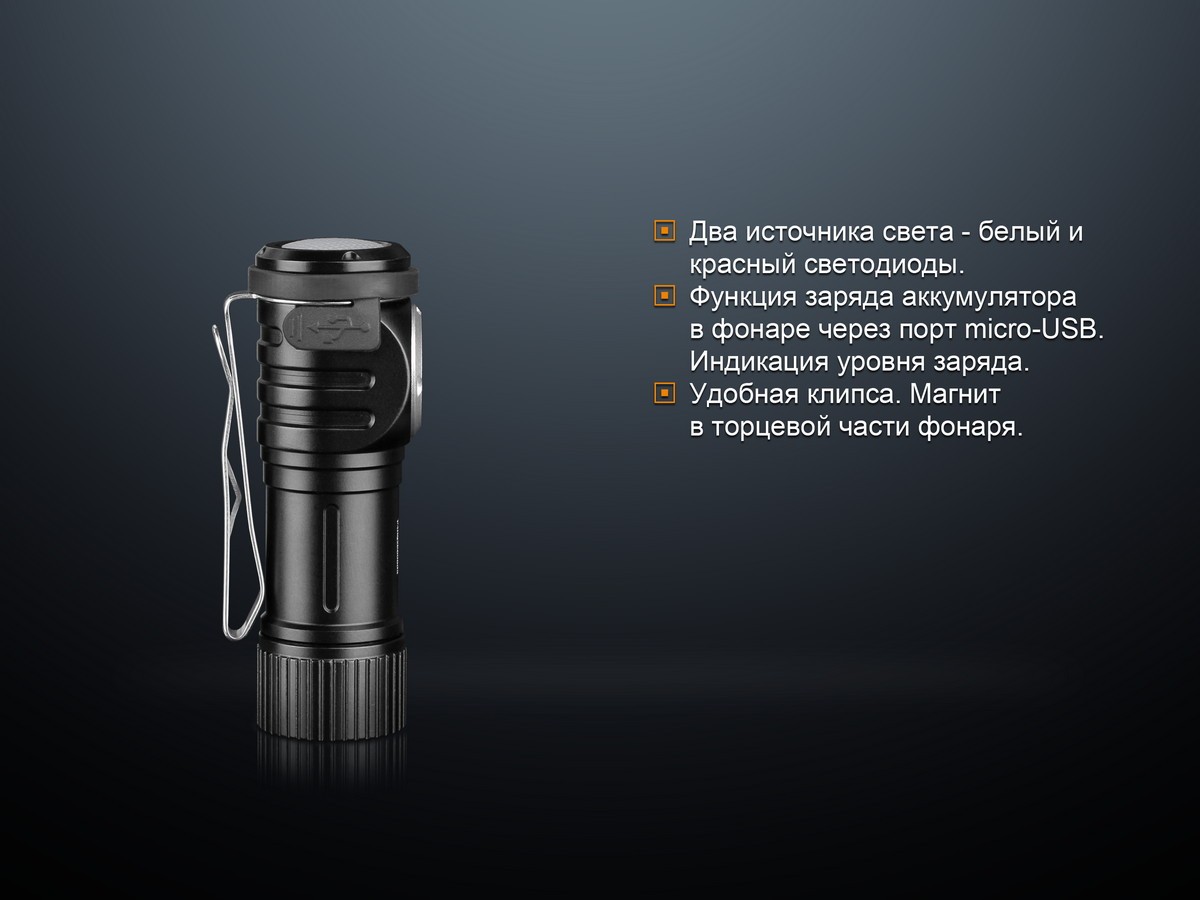 Два источника света - белый и красный светодиоды.

Функция заряда аккумулятора в фонаре через порт micro-USB. Индикация уровня заряда.

Удобная клипса. Магнит в торцевой части фонаря.